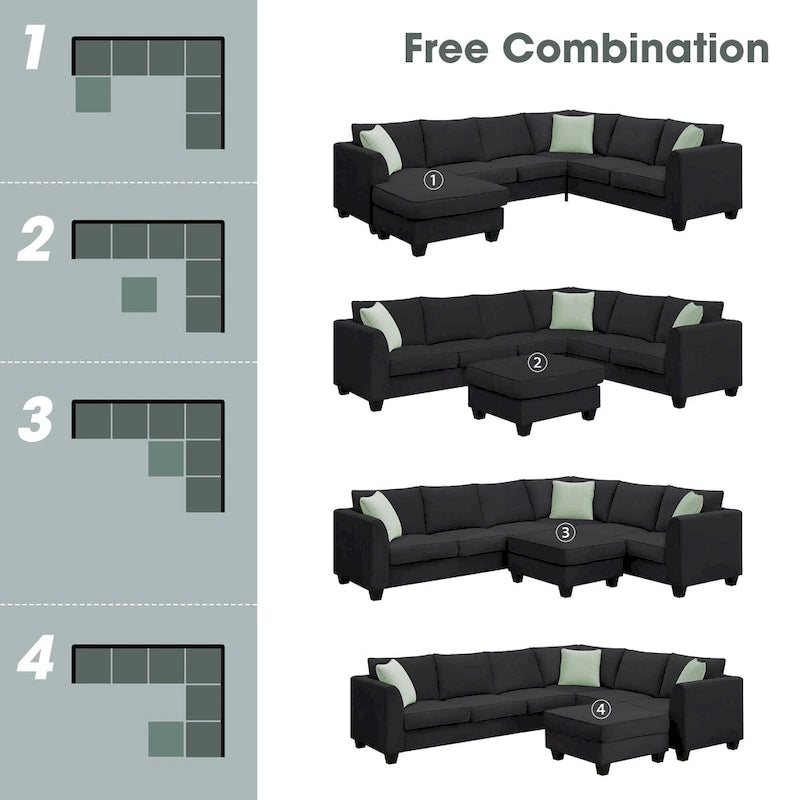 1
2
3
4
Free Combination
①
②
③
④